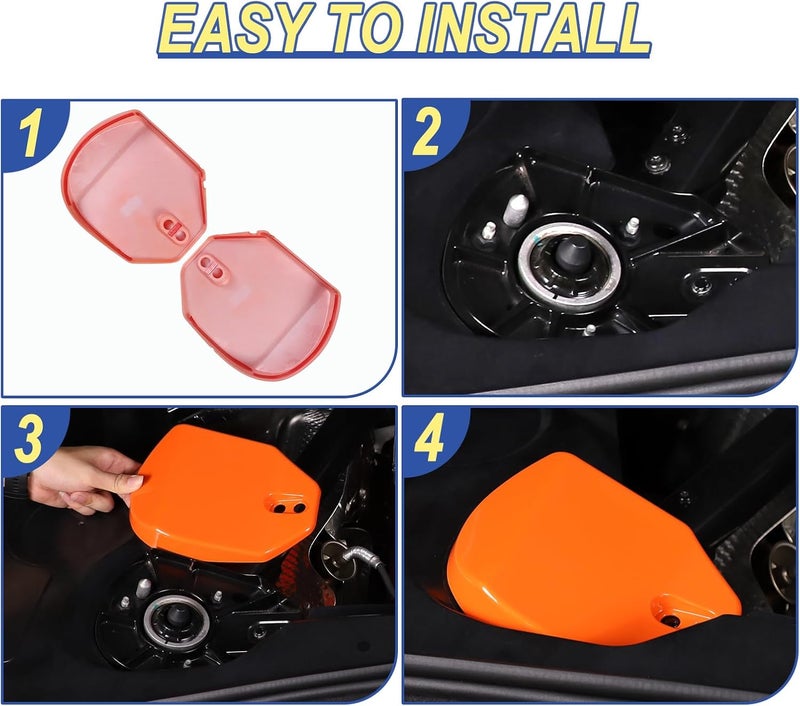 EASY TO INSTALL

1

2

3

4